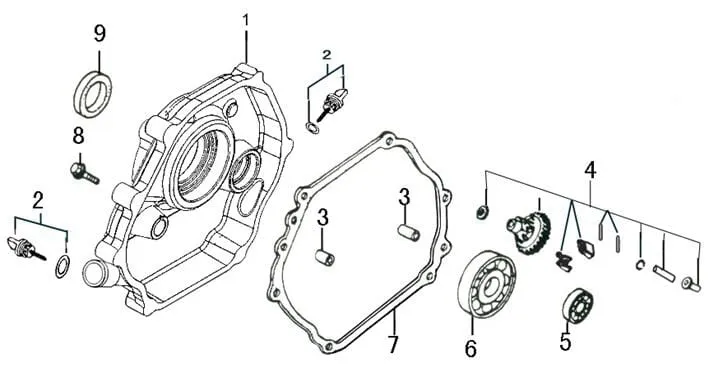 9
1
2
8
2
3
3
4
7
6
5