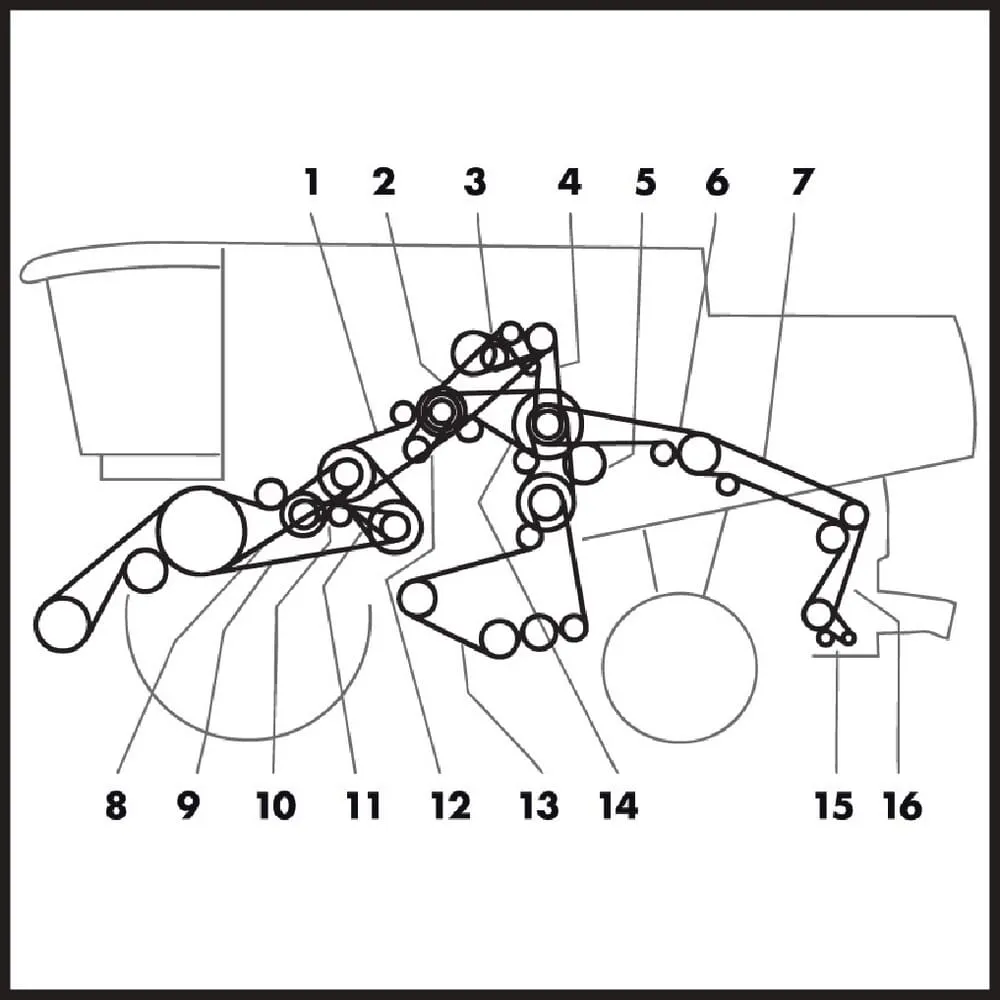 1 2 3 4 5 6 7

8 9 10 11 12 13 14 15 16