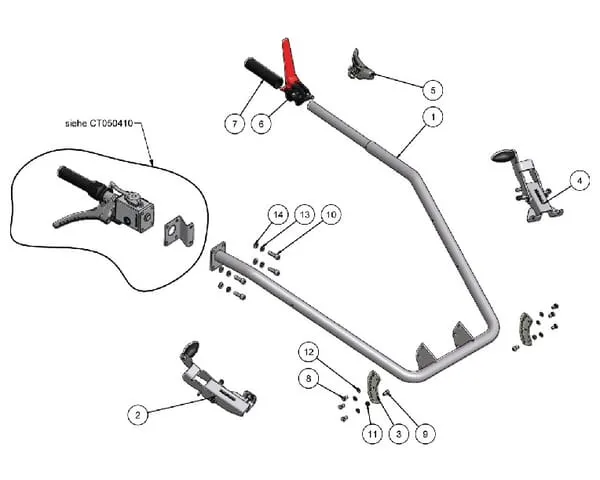 siehe CT050410

7

6

5

1

4

14

13

10

12

8

2

11

3

9