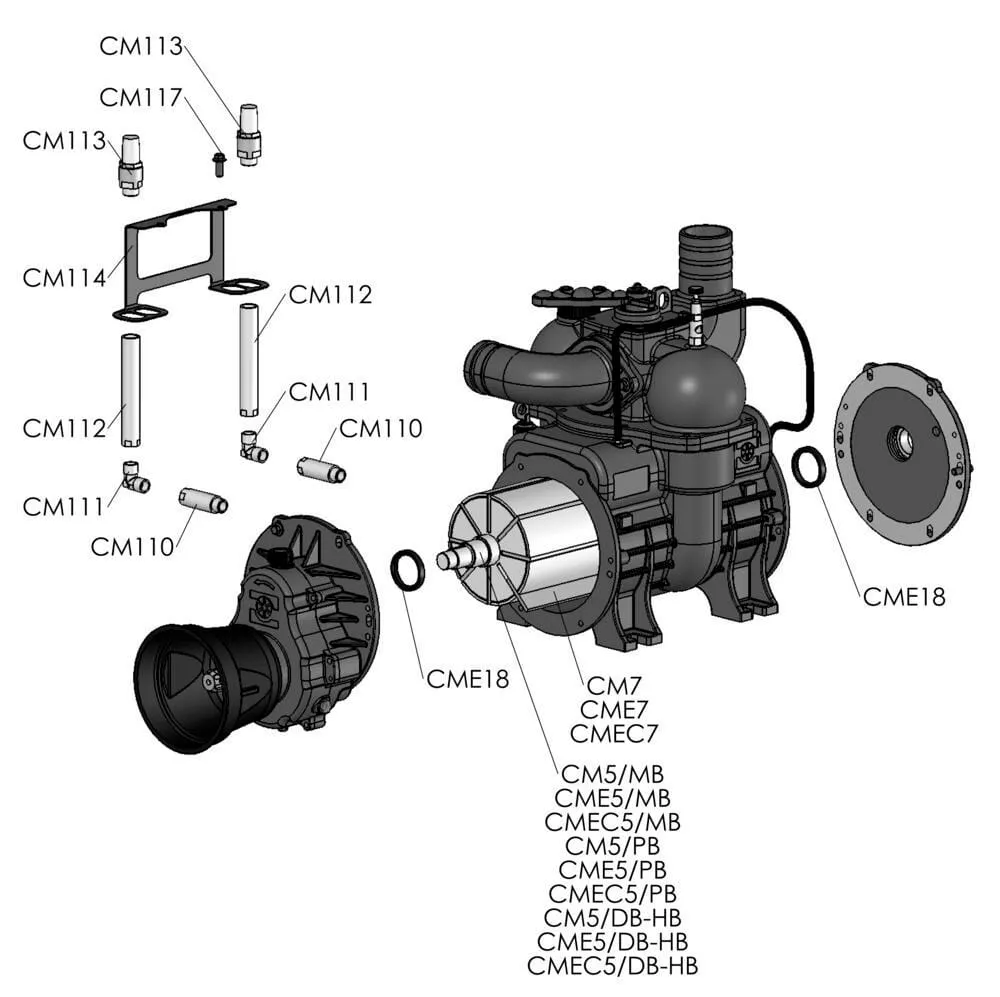 CM113
CM117
CM113
CM114
CM112
CM112
CM111
CM110
CM111
CM110
CME18
CME18
CM7
CME7
CMEC7
CM5/MB
CME5/MB
CMEC5/MB
CM5/PB
CME5/PB
CMEC5/PB
CM5/DB-HB
CME5/DB-HB
CMEC5/DB-HB