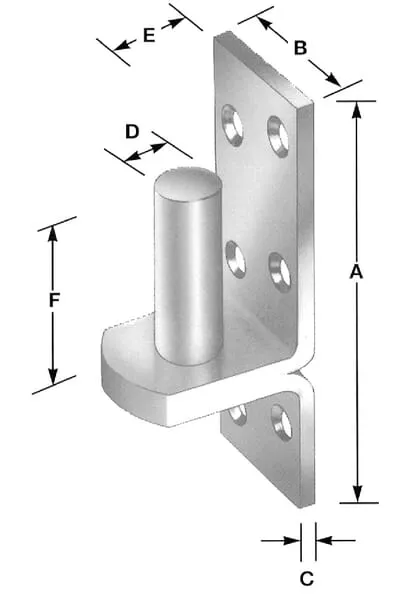 E
B
D
F
A
C