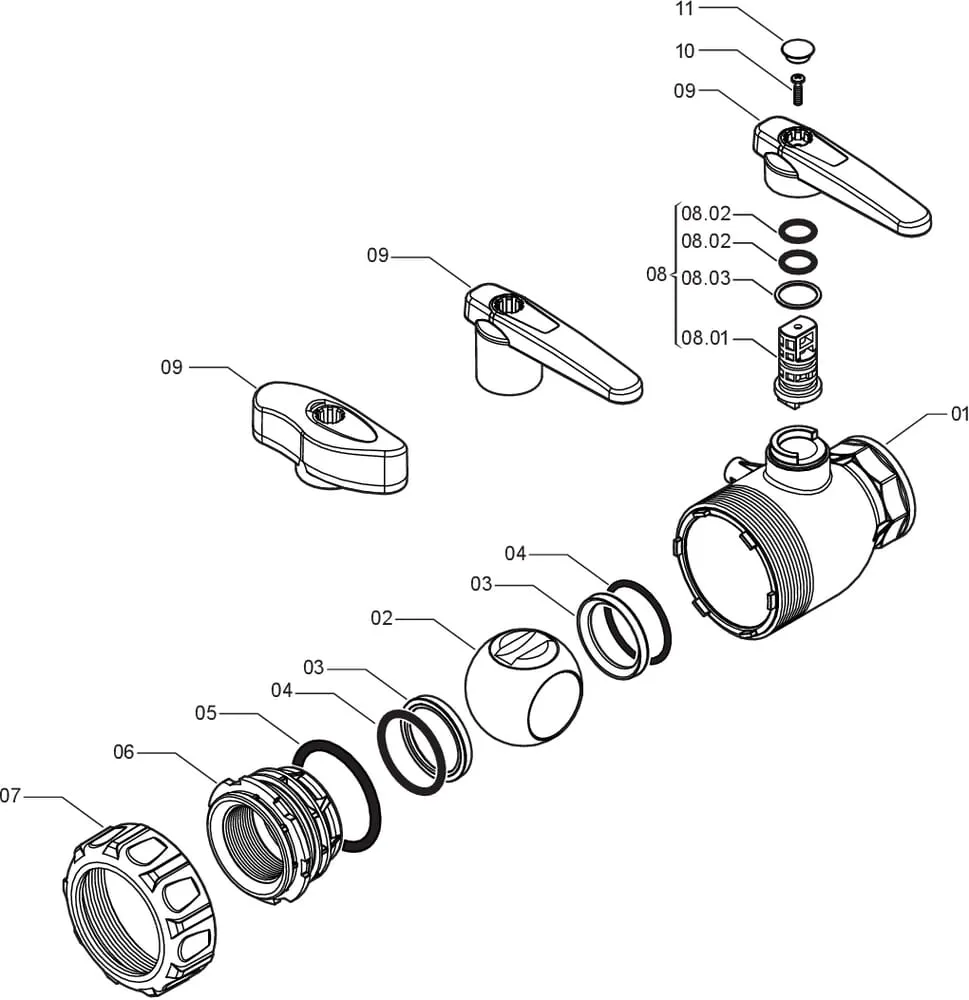 11
10
09
08.02
08.02
08
08.03
08.01
09
09
01
04
03
02
03
04
05
06
07