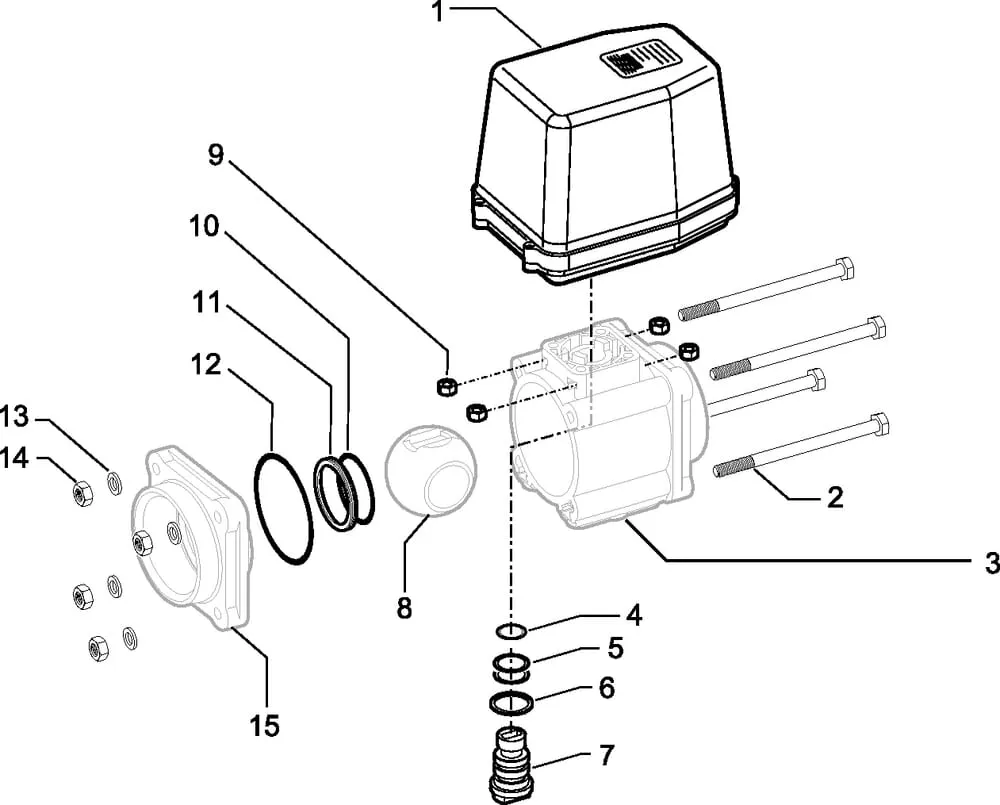 1

9

10

11

12

13

14

2

3

8

4

5

6

7

15