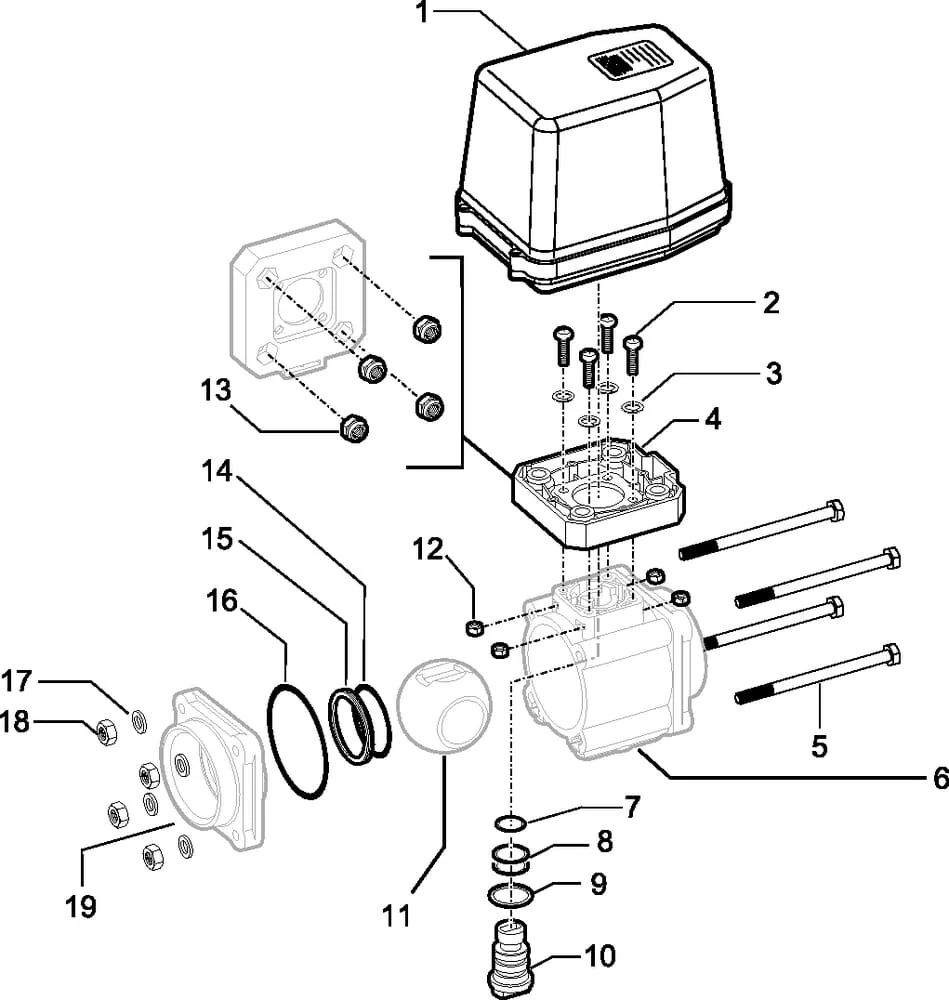 1
2
3
4
13
14
15
12
16
17
18
5
6
7
8
9
19
11
10