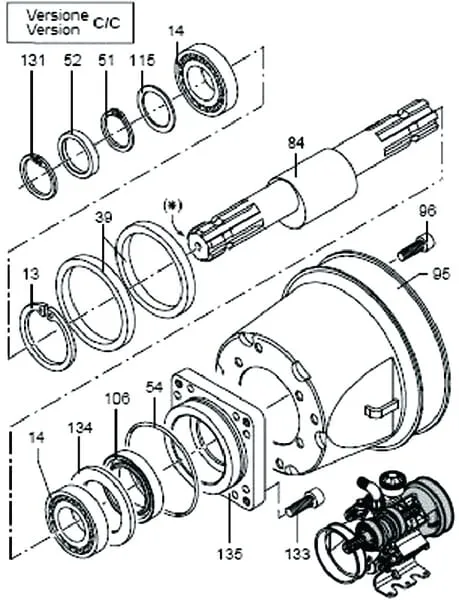 Versione
Version C/C

14
131
52
51
115
84
(*)
39
96
13
95
106
54
14
134
135
133