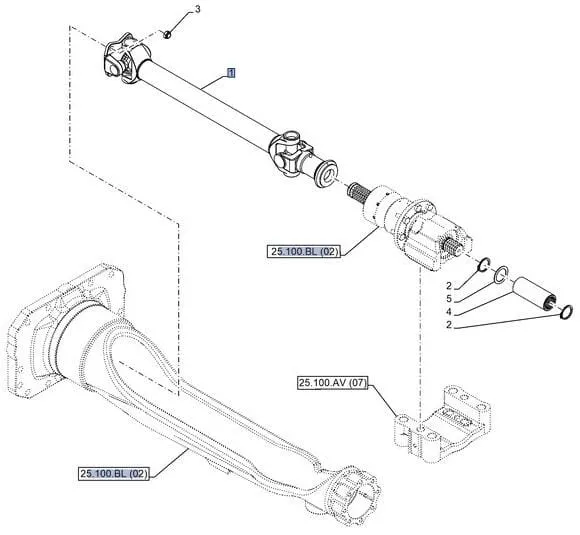 3

1

25.100.BL (02)

2
5
4
2

25.100.AV (07)

25.100.BL (02)