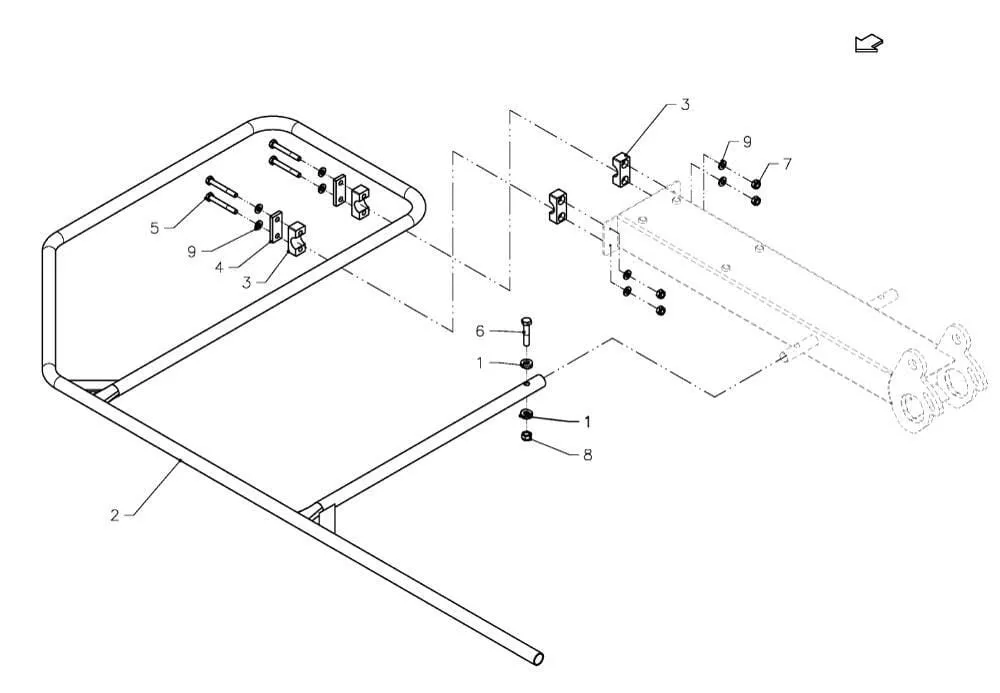 3
9
7
5
9
4
3
6
1
1
8
2