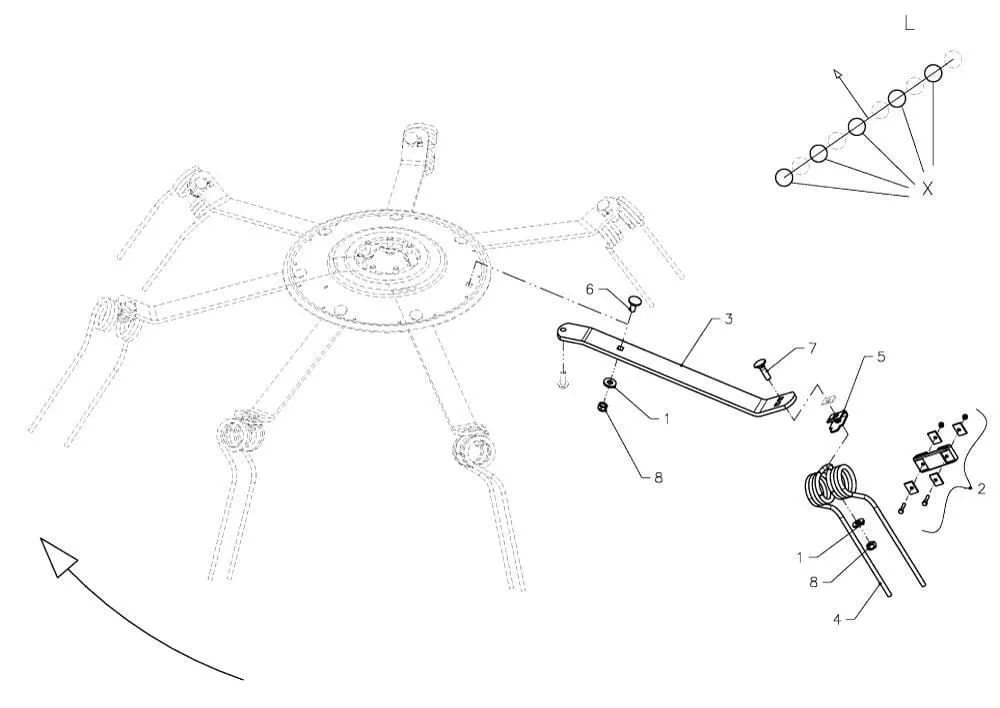 L

X

6

3

7

5

1

8

2

1

8

4