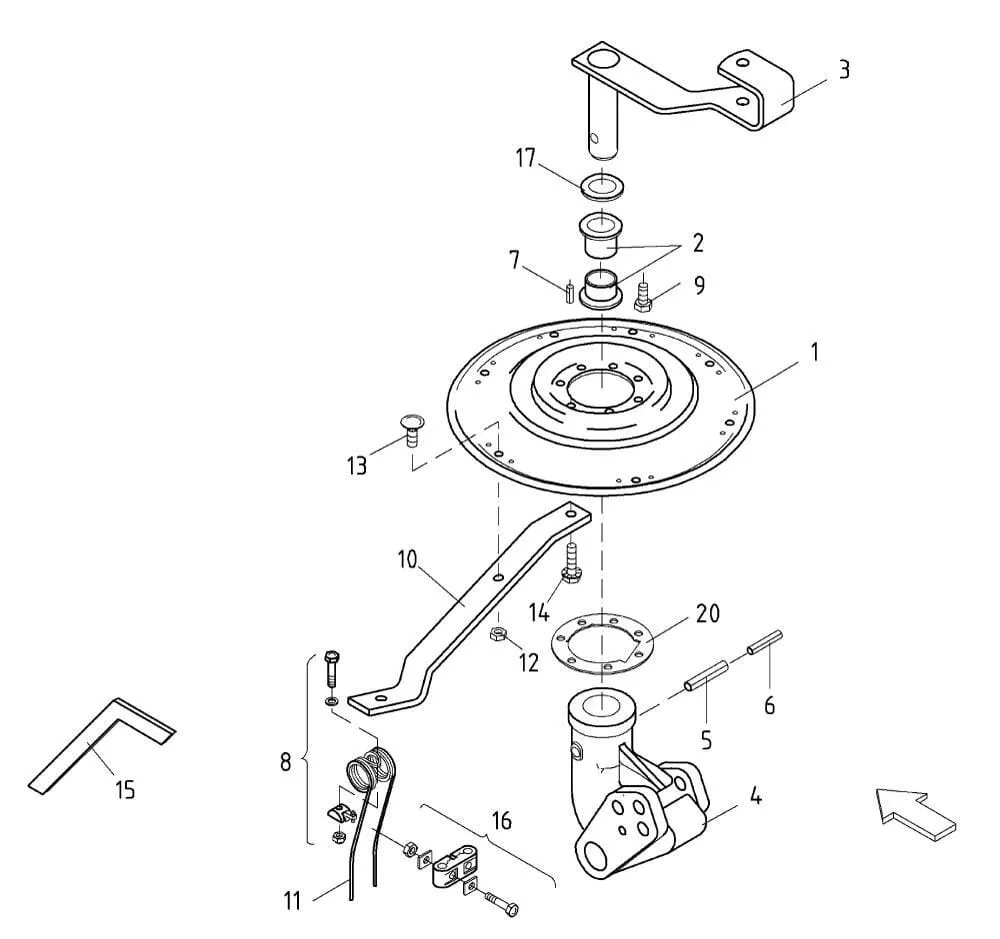 3
17
2
7
9
1
13
10
14
20
12
6
5
8
15
16
4
11