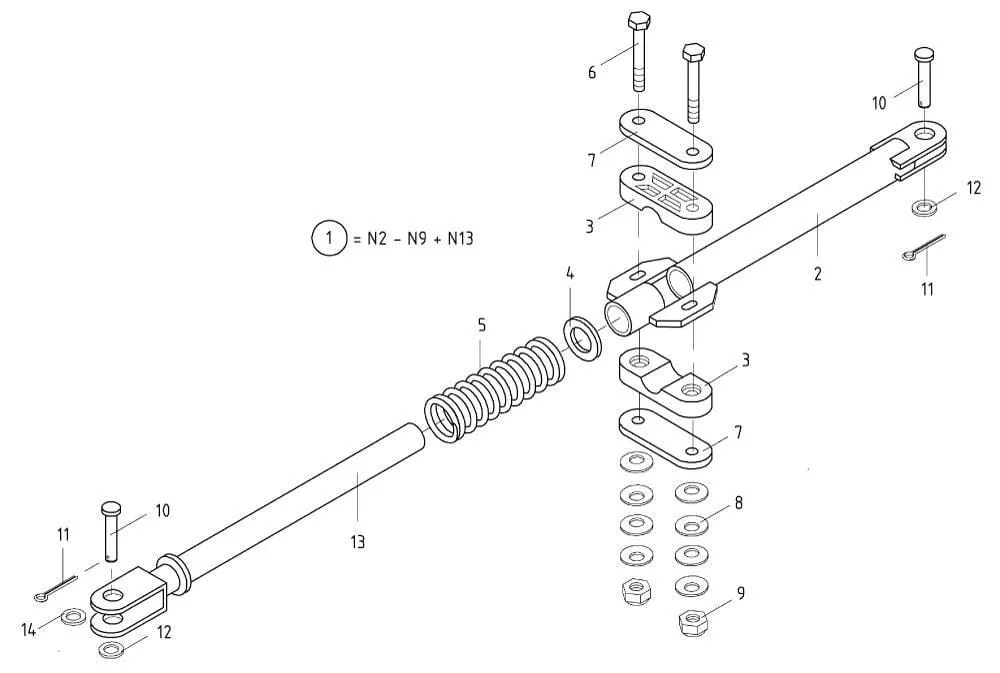 6

10

7

12

3

1 = N2 - N9 + N13

2

11

4

5

3

7

8

13

10

11

9

14

12