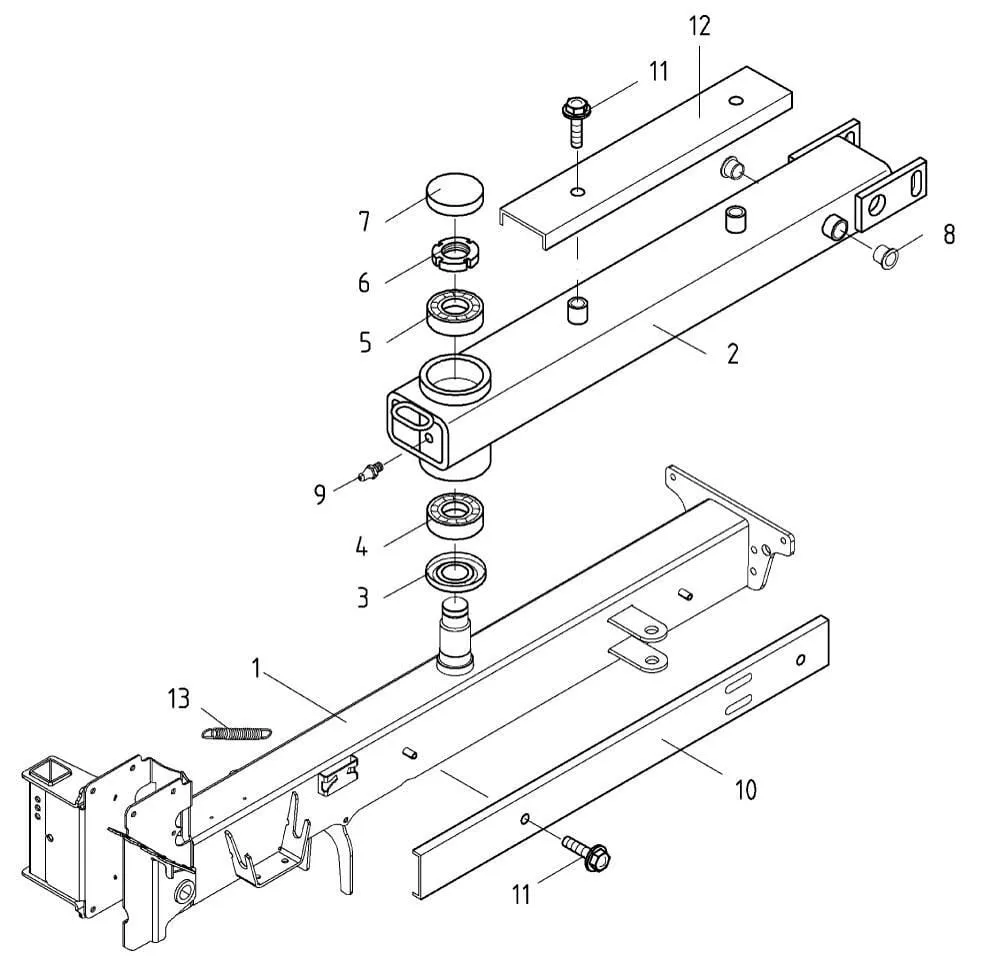 12
11
7
8
6
5
2
9
4
3
1
13
10
11