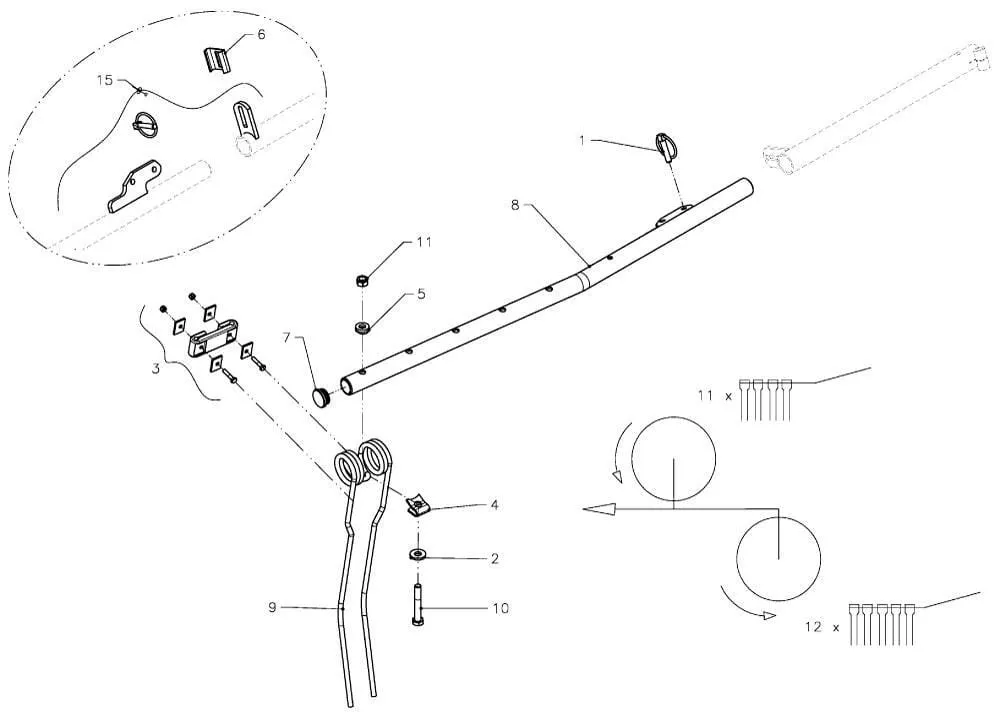 6
15
1
8
11
5
7
3
11 x
4
2
9
10
12 x