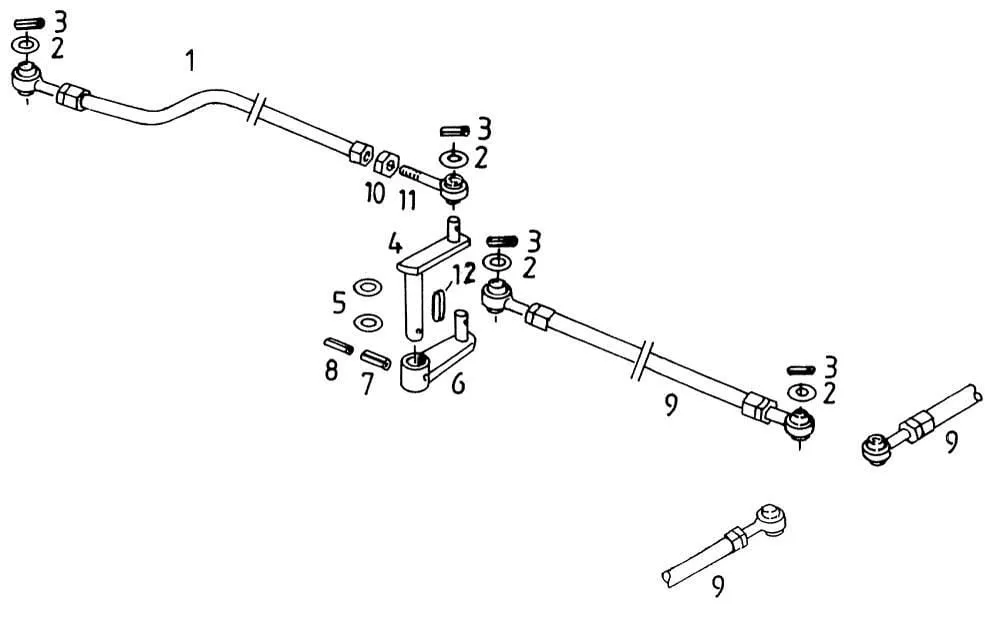 3
2
1
3
2
10
11
4
3
2
12
5
8
7
6
9
3
2
9
9