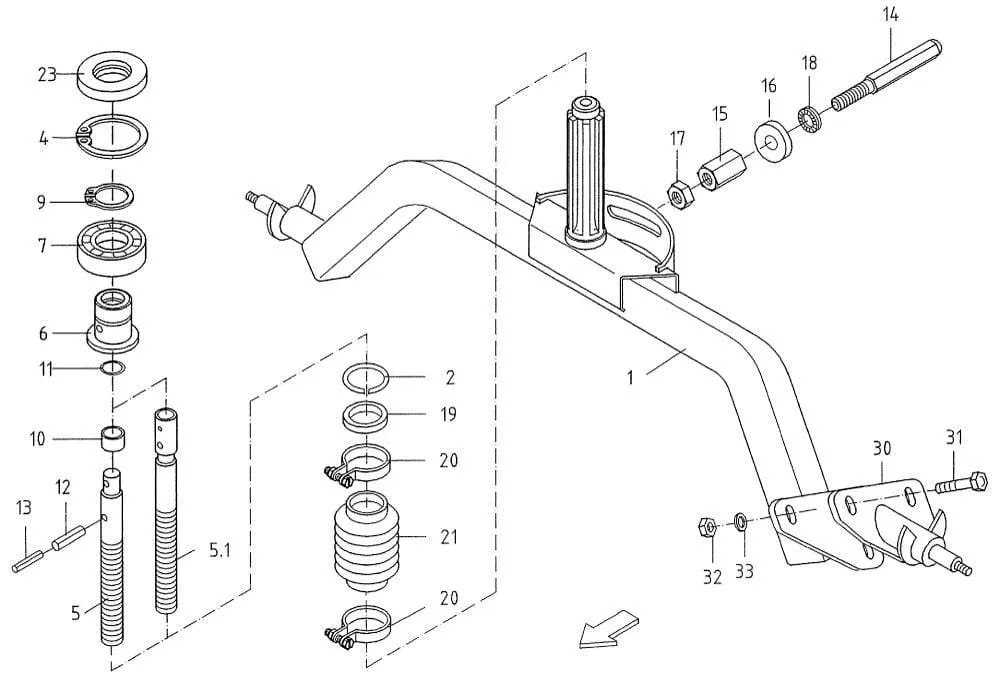 23
4
9
7
6
11
10
12
13
5
5.1
2
19
20
21
20
14
18
16
15
17
1
30
31
32
33