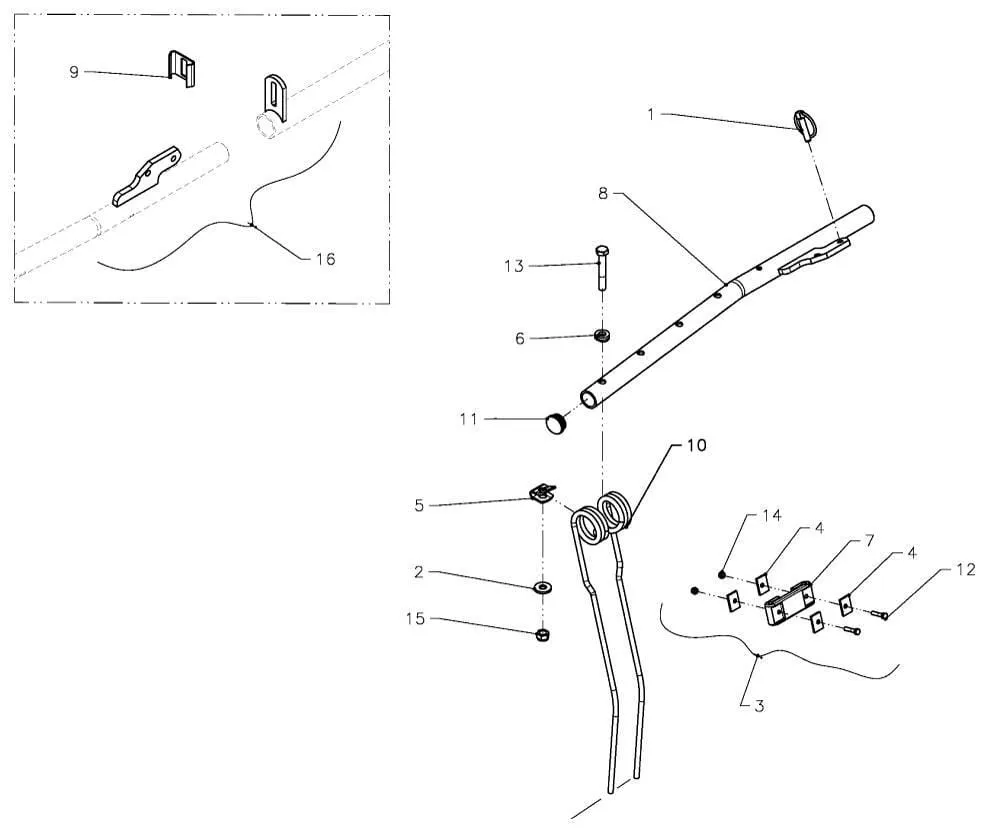 9
16
1
8
13
6
11
10
5
2
15
14
4
7
4
12
3