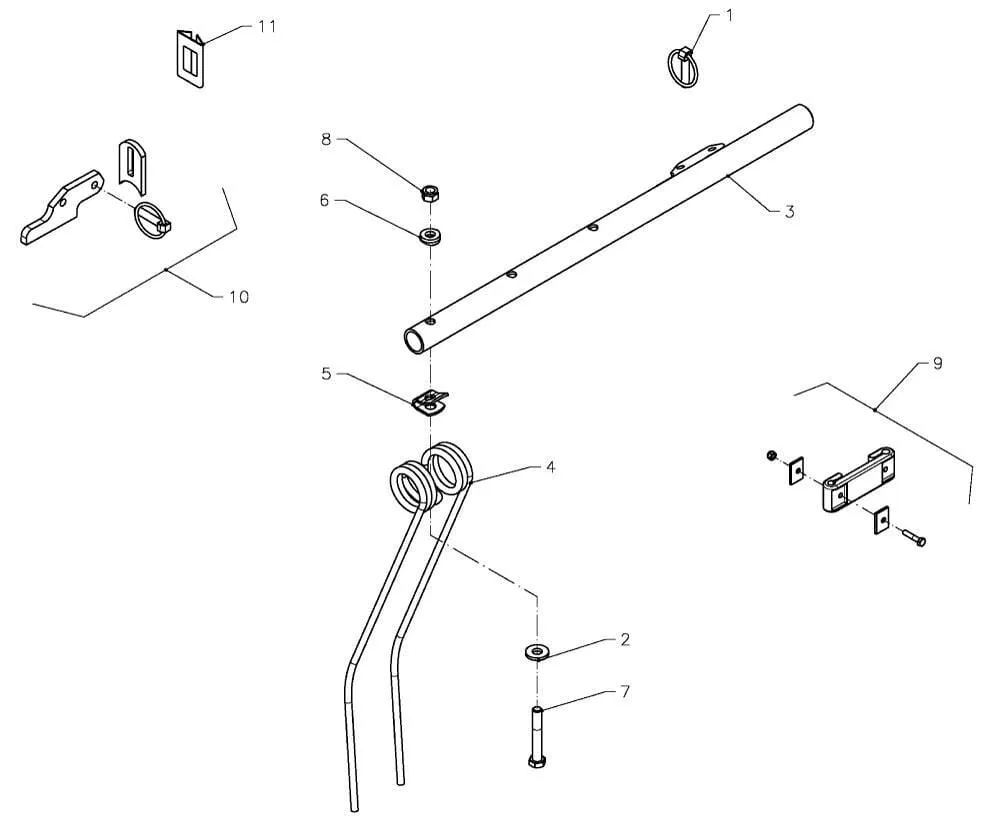 11
1
8
6
3
10
5
9
4
2
7