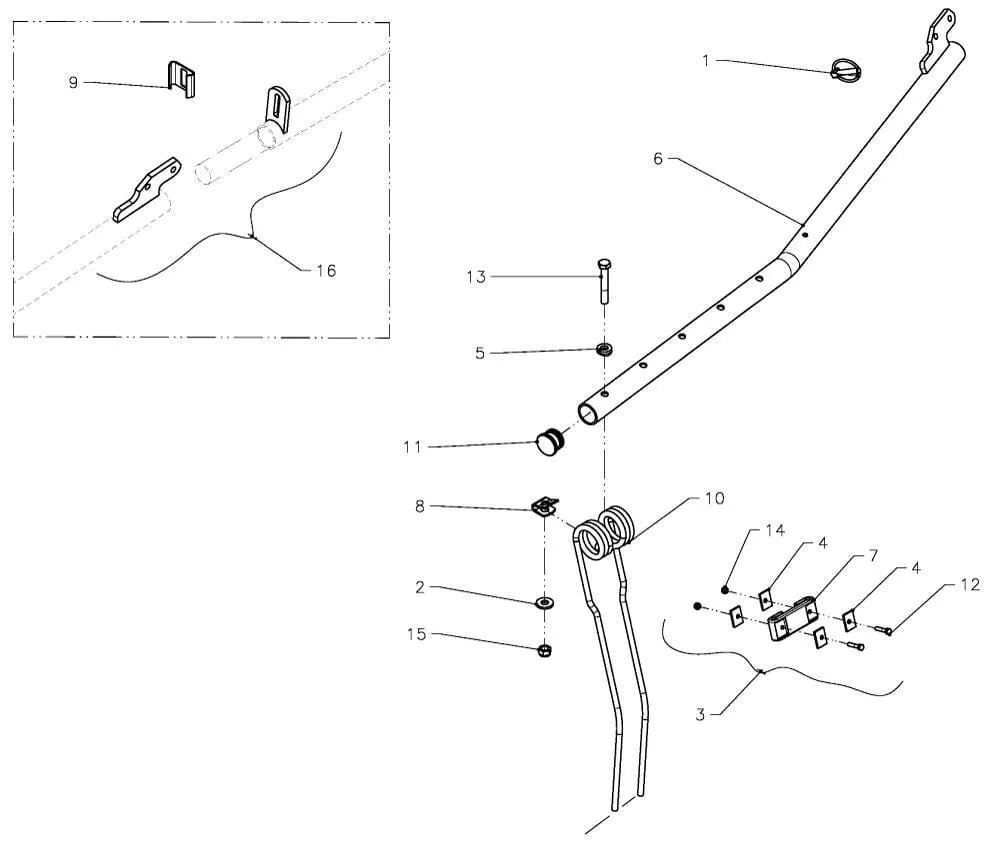 9
16
1
6
13
5
11
8
10
14
4
7
4
12
2
15
3