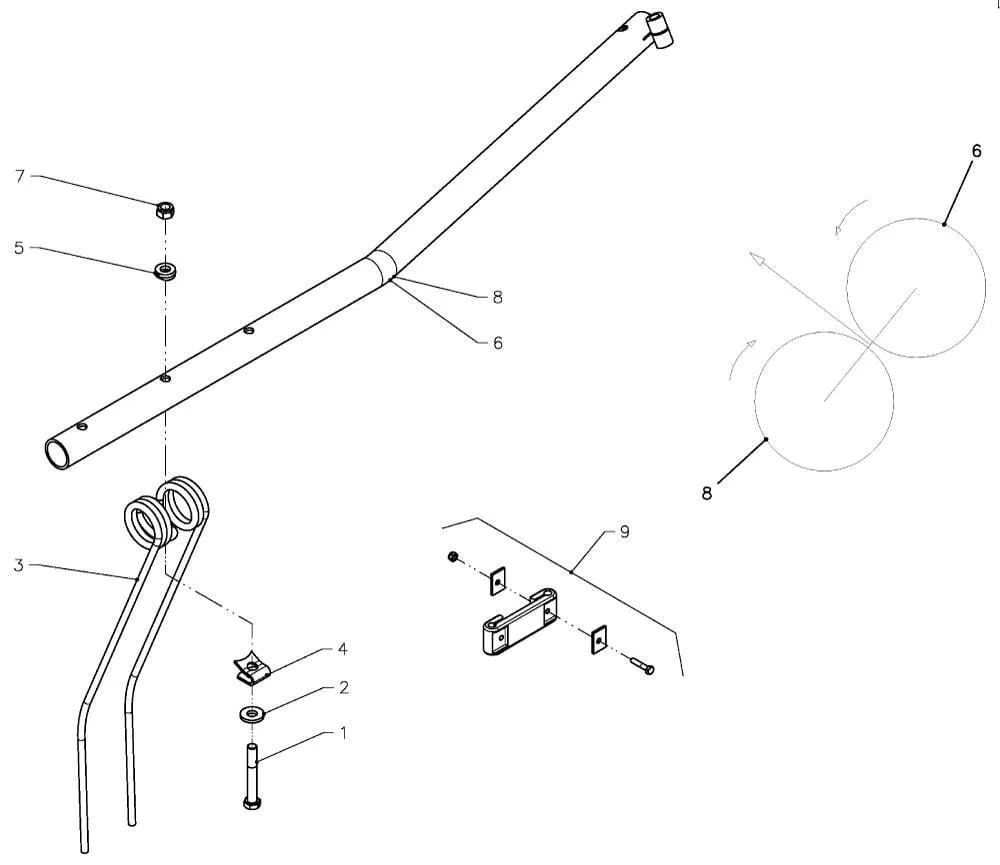 7
5
8
6
6
8
3
9
4
2
1