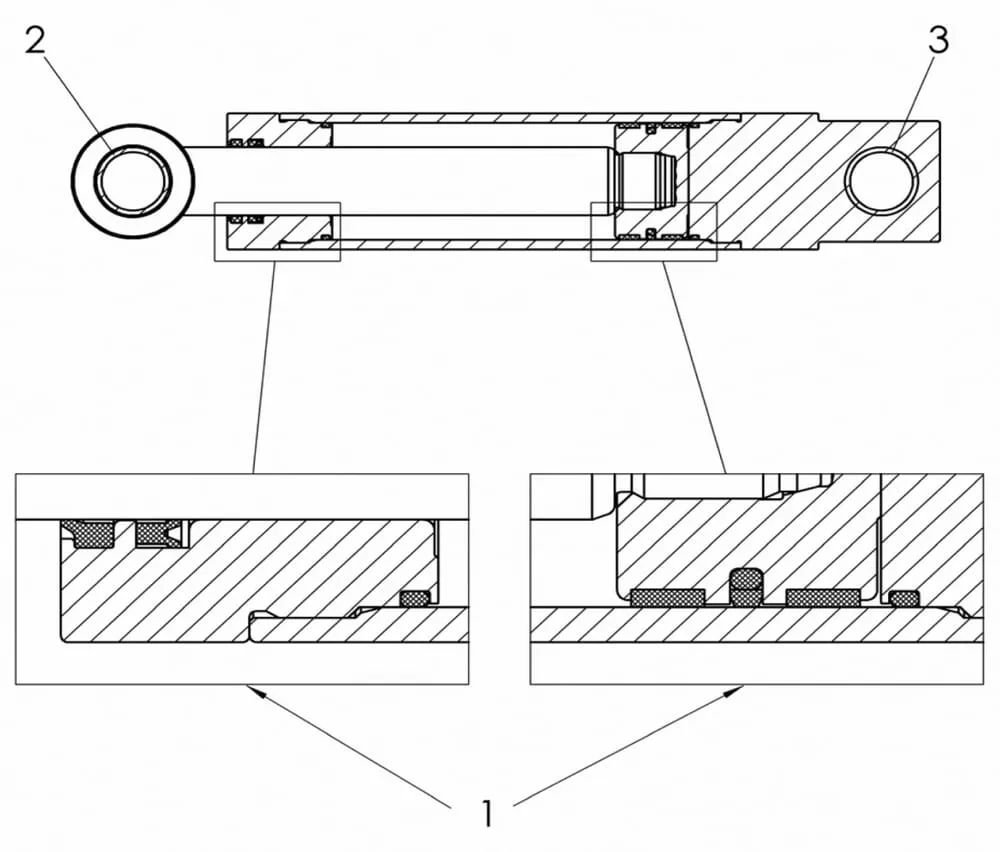 2

3

1