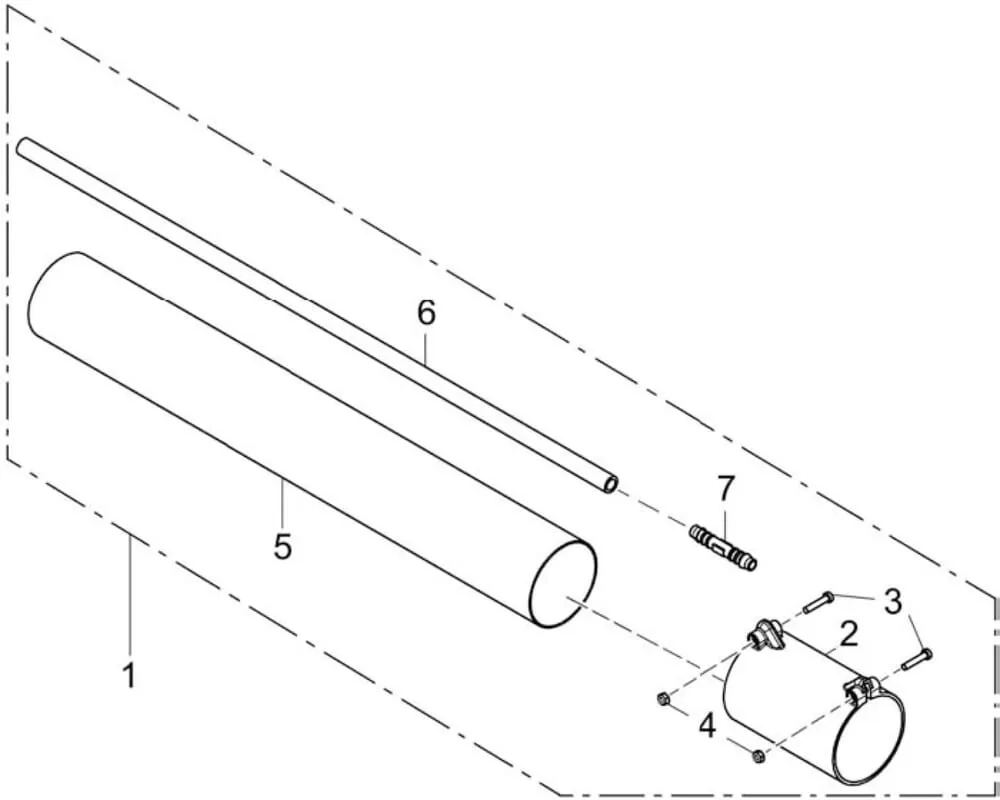 6
7
5
3
2
1
4