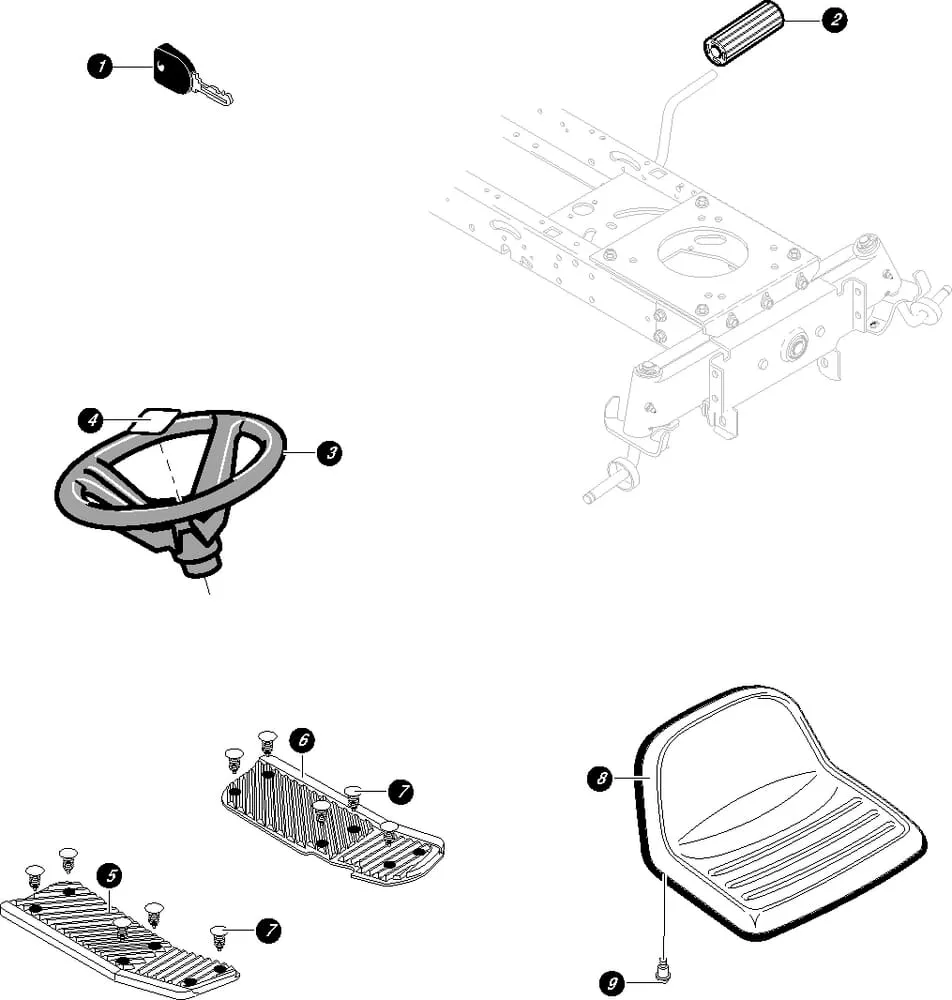 1
2
4
3
6
7
5
7
8
9