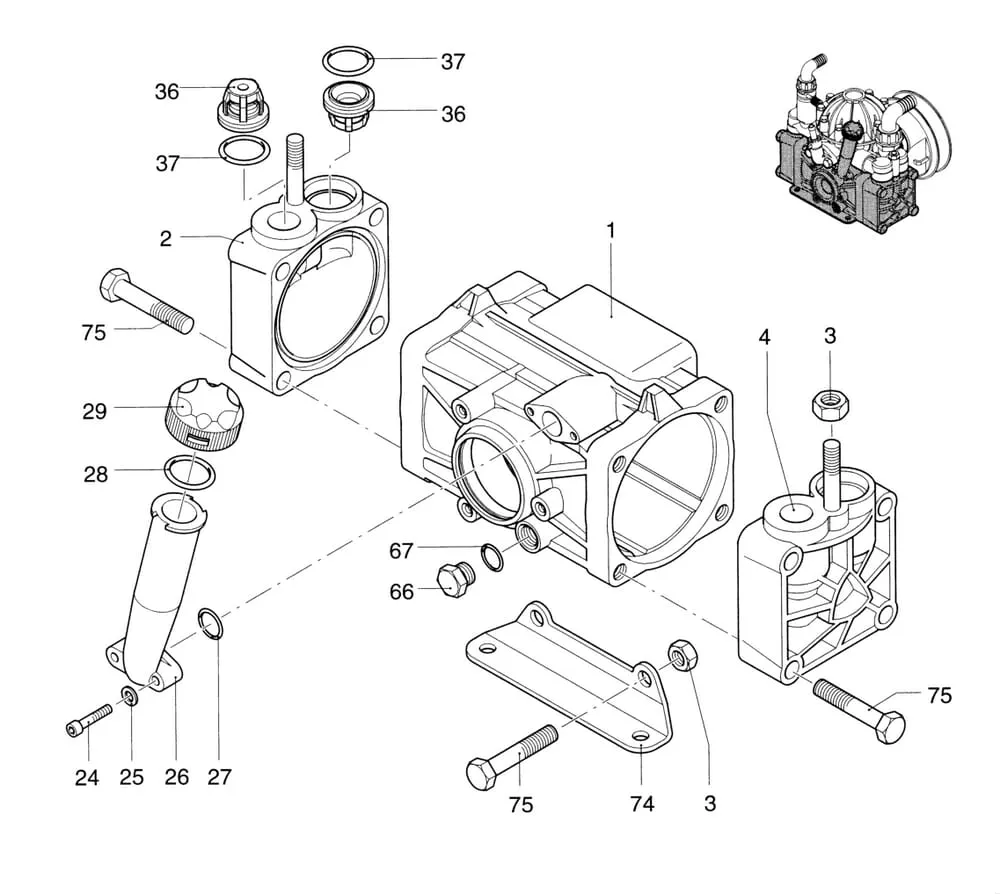 37
36
36
37
2
1
75
4
3
29
28
67
66
75
24
25
26
27
75
74
3