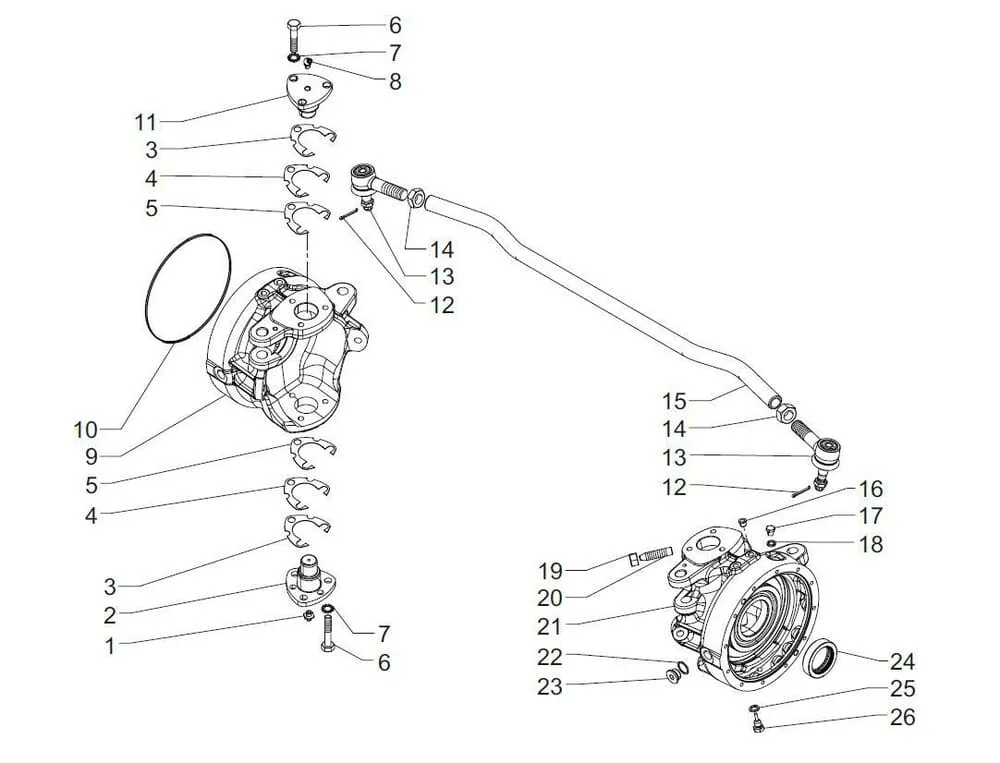 6
7
8
11
3
4
5
14
13
12
10
9
5
4
3
2
1
7
6
15
14
13
12
16
17
18
19
20
21
22
23
24
25
26