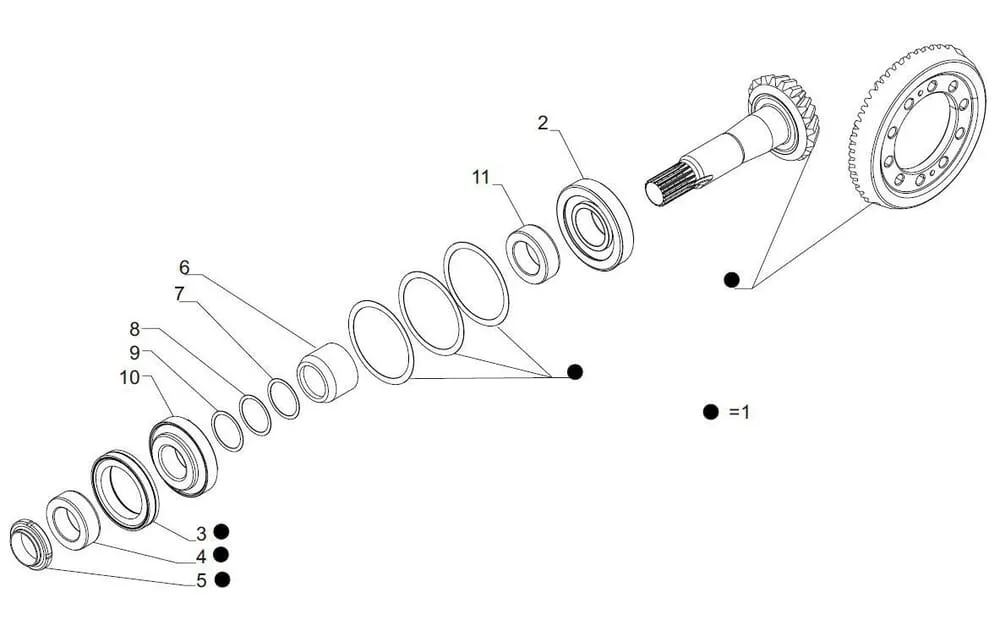 2
11
6
7
8
9
10
● =1
3 ●
4 ●
5 ●