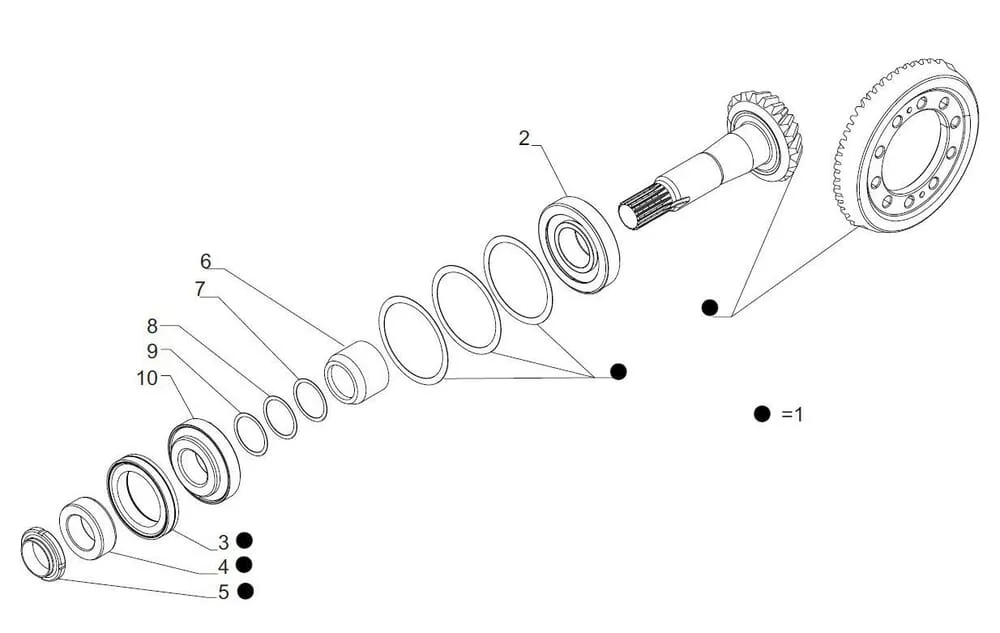 2

6

7

8

9

10

● =1

3 ●

4 ●

5 ●