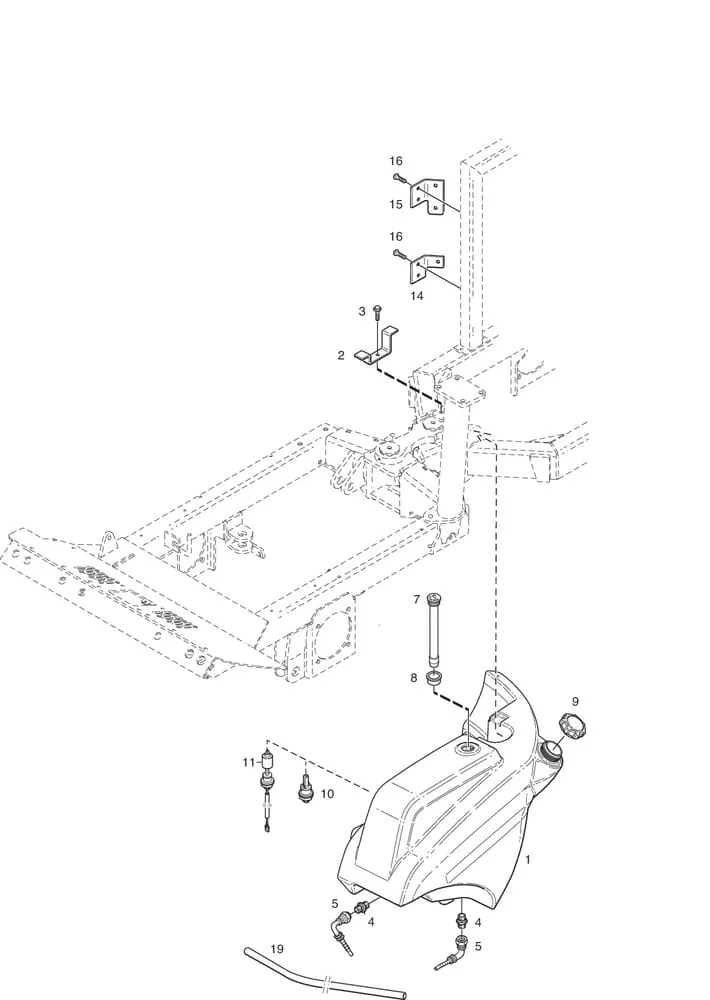 16
15
16
14
3
2
7
8
9
11
10
1
5
4
4
5
19