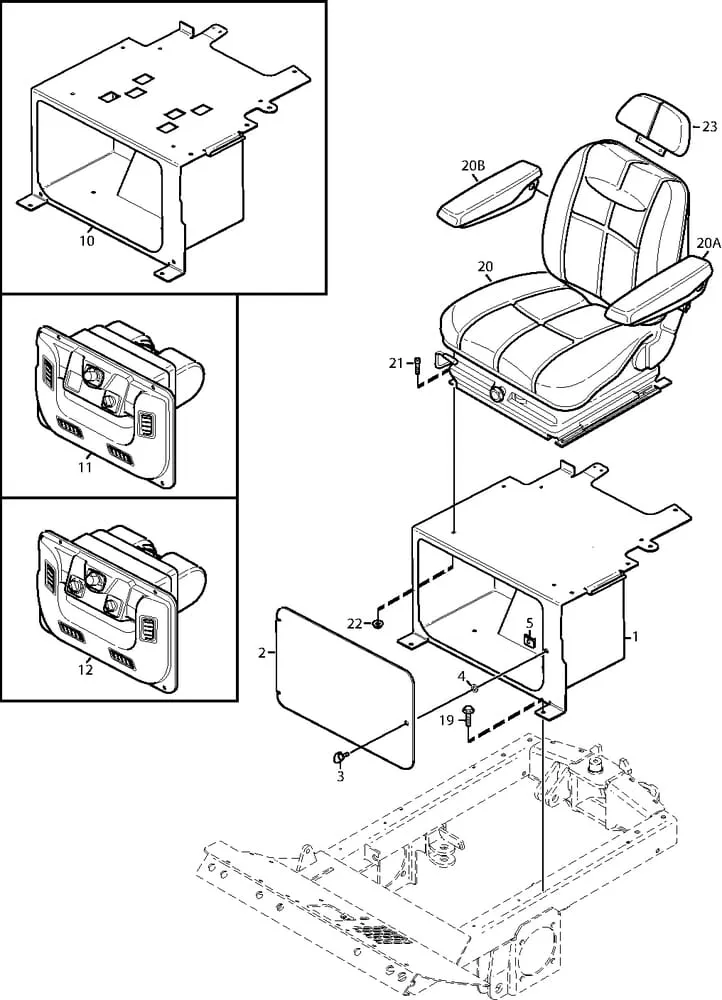 10

11

12

23

20B

20A

20

21

22

5

1

2

4

19

3