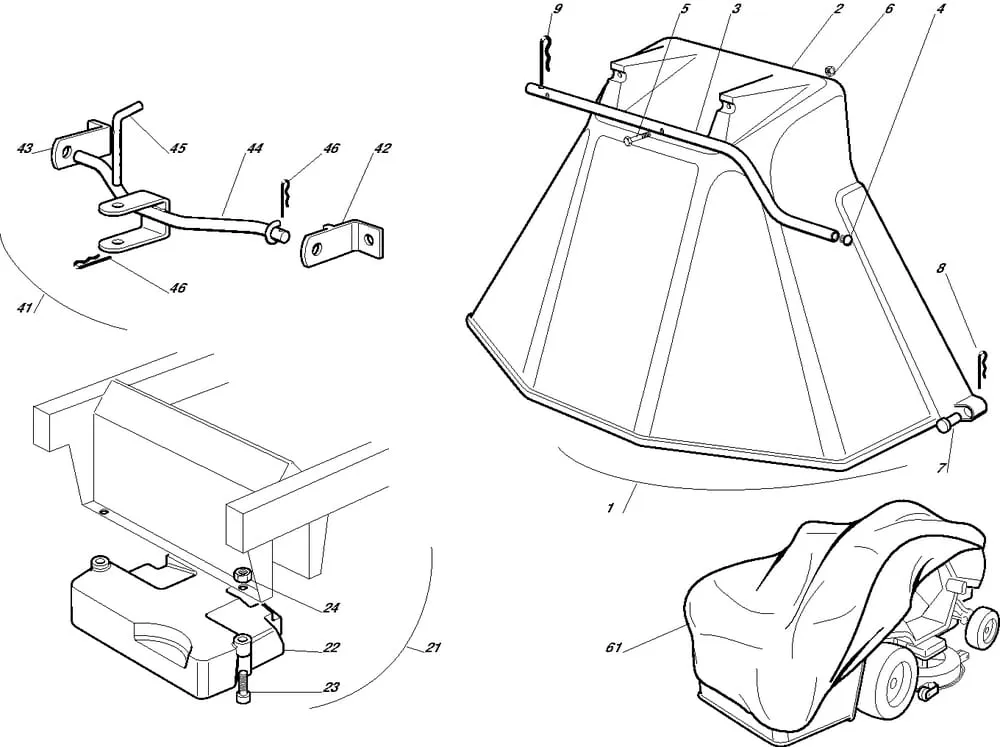 9
5
3
2
6
4
43
45
44
46
42
46
41
8
7
1
24
22
21
23
61