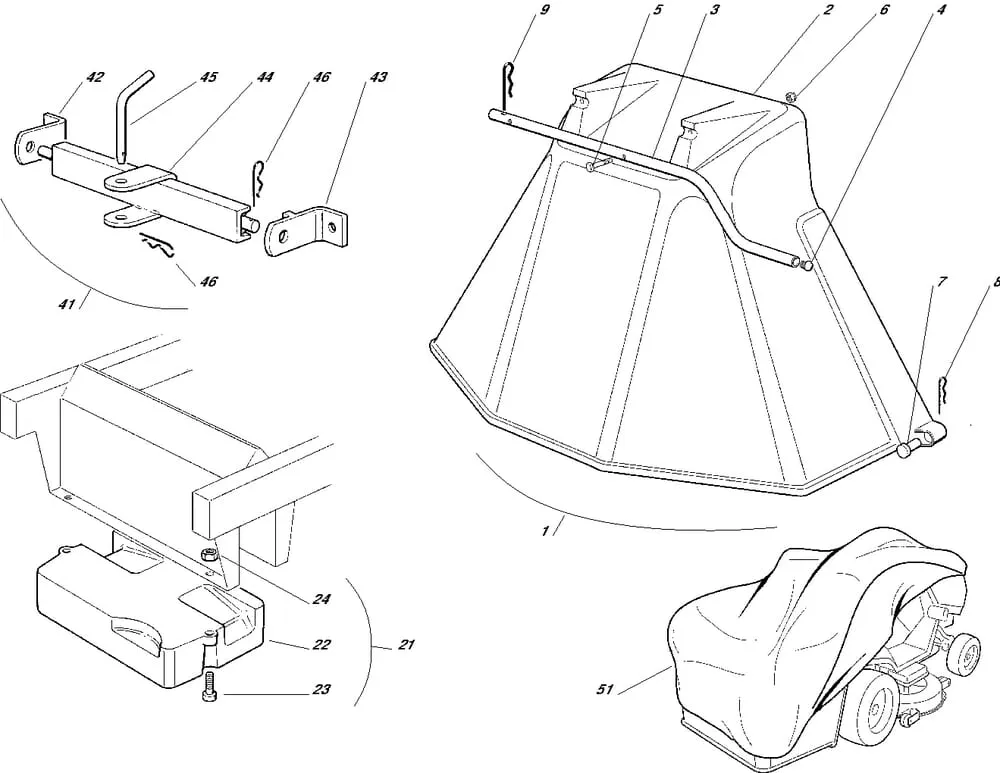 42
45
44
46
43
46
41
9
5
3
2
6
4
7
8
1
24
22
21
23
51