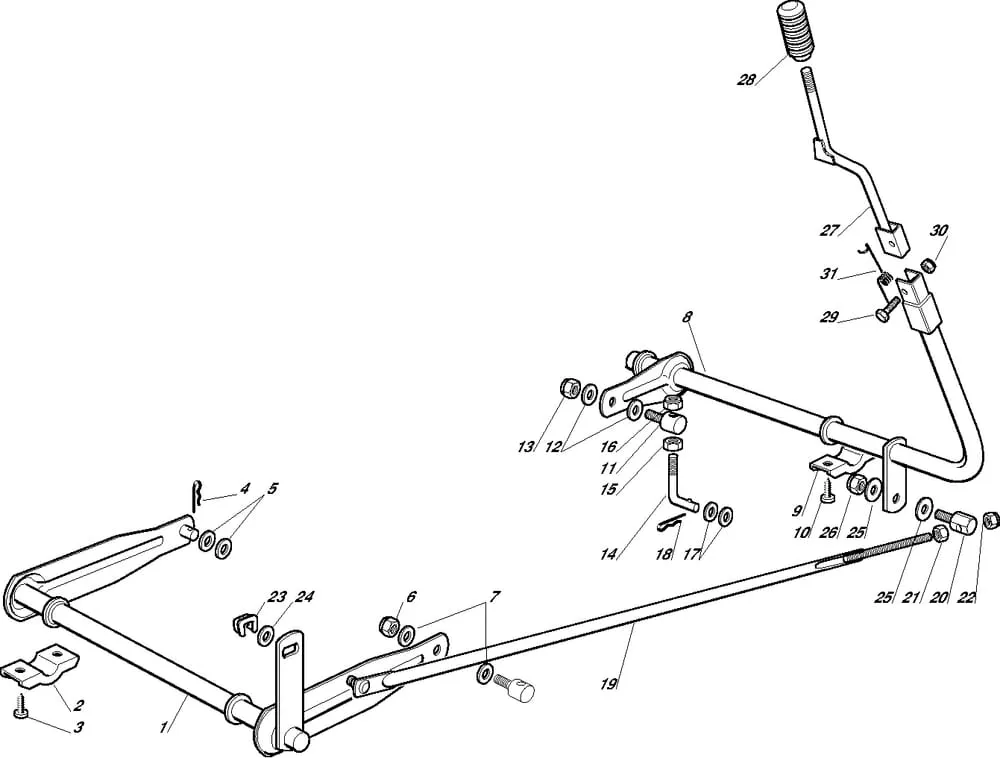 28
27
30
31
29
8
13
12
16
11
15
14
18
17
9
10
26
25
25
21
20
22
4
5
23
24
6
7
19
2
3
1