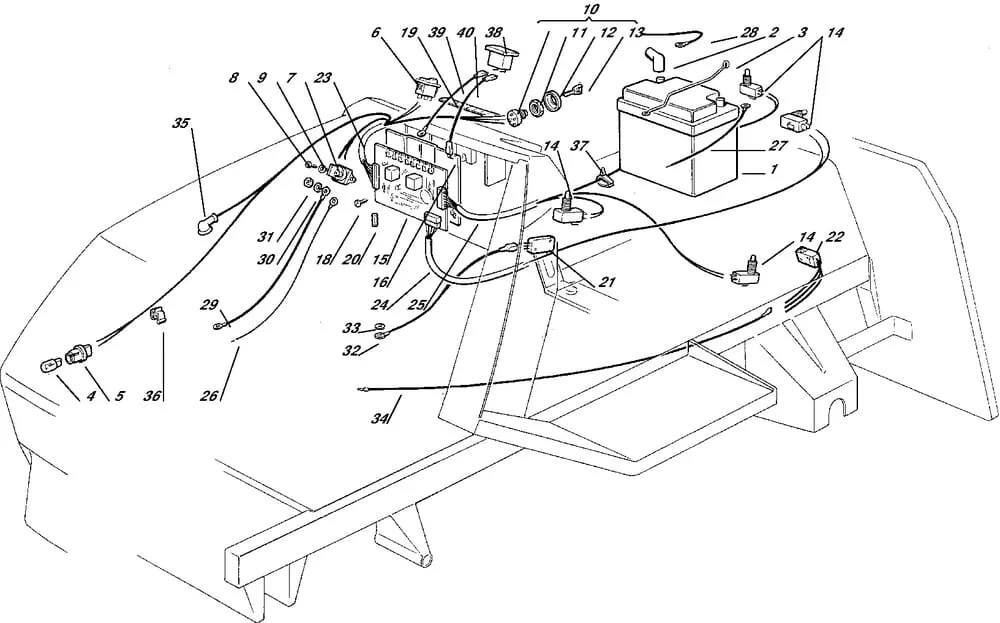 10
6 19 39 40 38 11 12 13 28 2 3 14
8 9 7 23
35
14 37
27
1
31 30 18 20 15
16
24 25
21
14 22
29
33
32
4 5 36 26
34