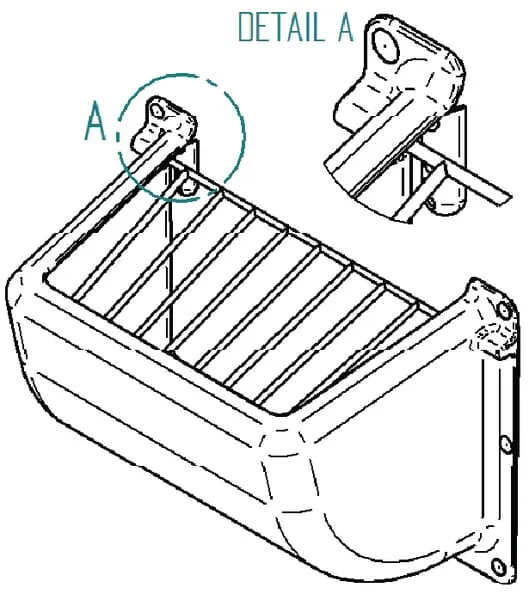 DETAIL A

A