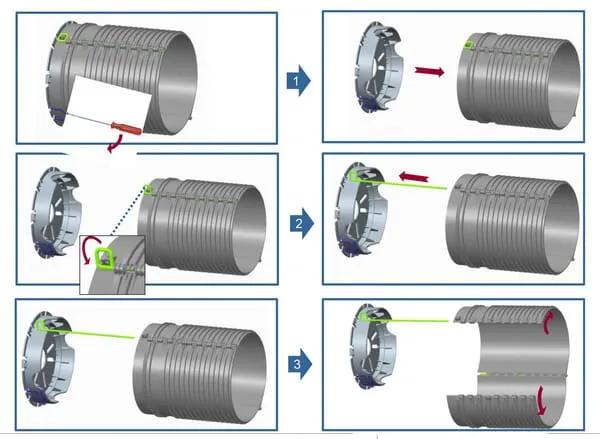 1

2

3