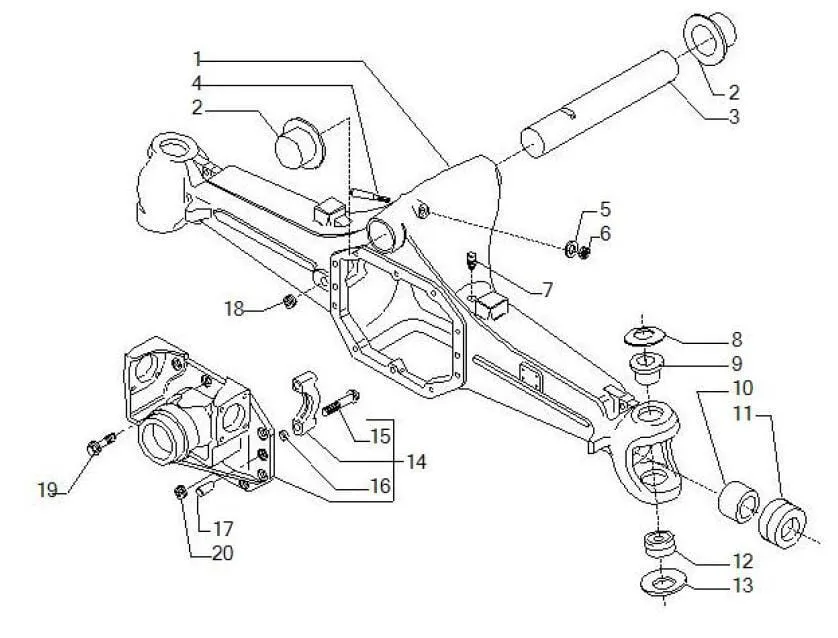 1
4
2
2
3
5
6
7
18
8
9
10
11
15
14
16
19
17
20
12
13