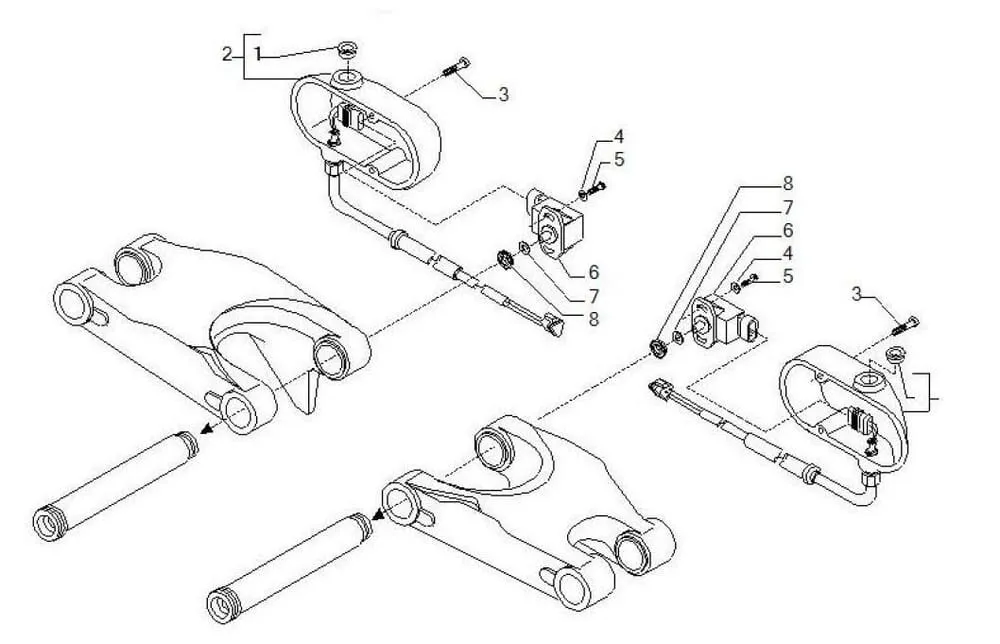 2
1
3
4
5
6
7
8
8
7
6
4
5
3