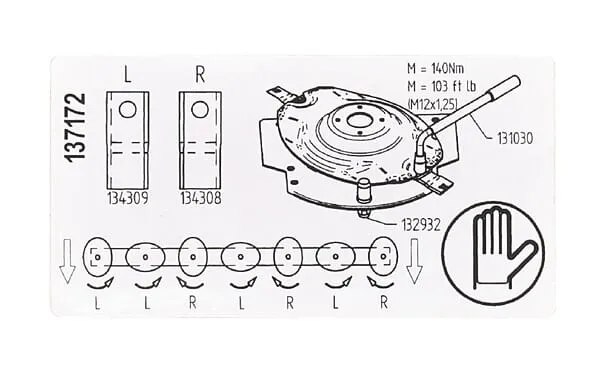 137172

L

R

134309

134308

M = 140Nm
M = 103 ft lb
(M12x1,25)

131030

132932

L L R L R L R