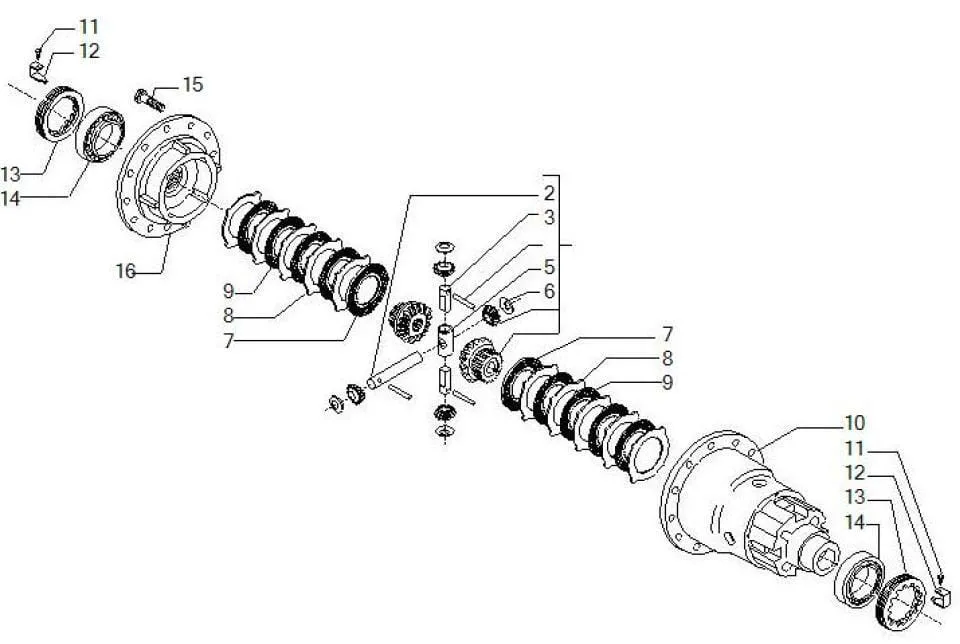 11
12
15
13
14
16
9
8
7
2
3
5
6
7
8
9
10
11
12
13
14