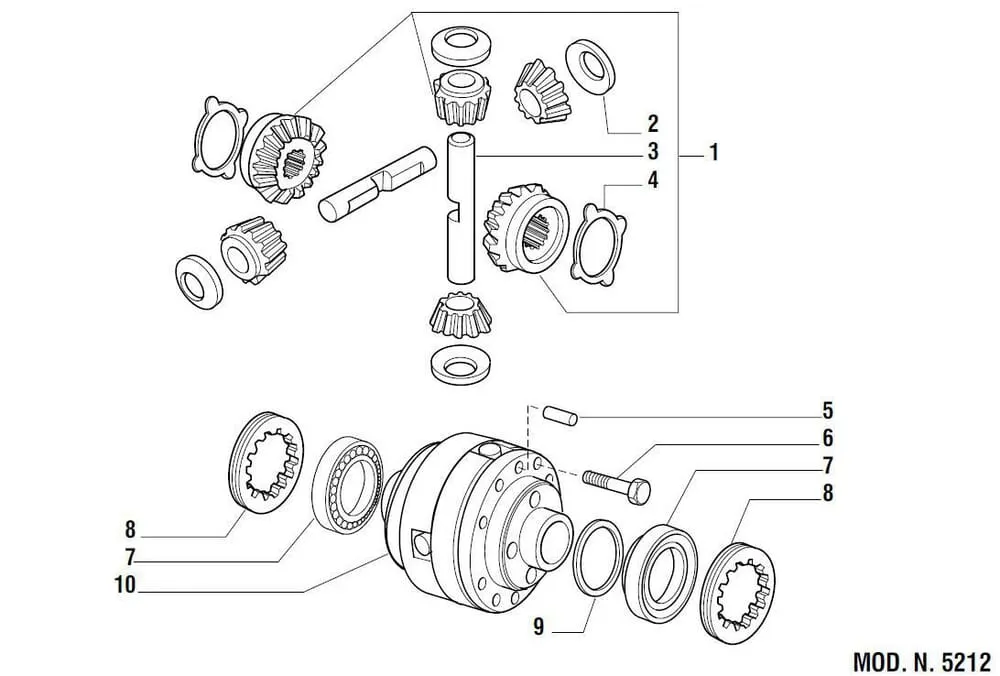 2
3
1
4
5
6
7
8
8
7
10
9
MOD. N. 5212