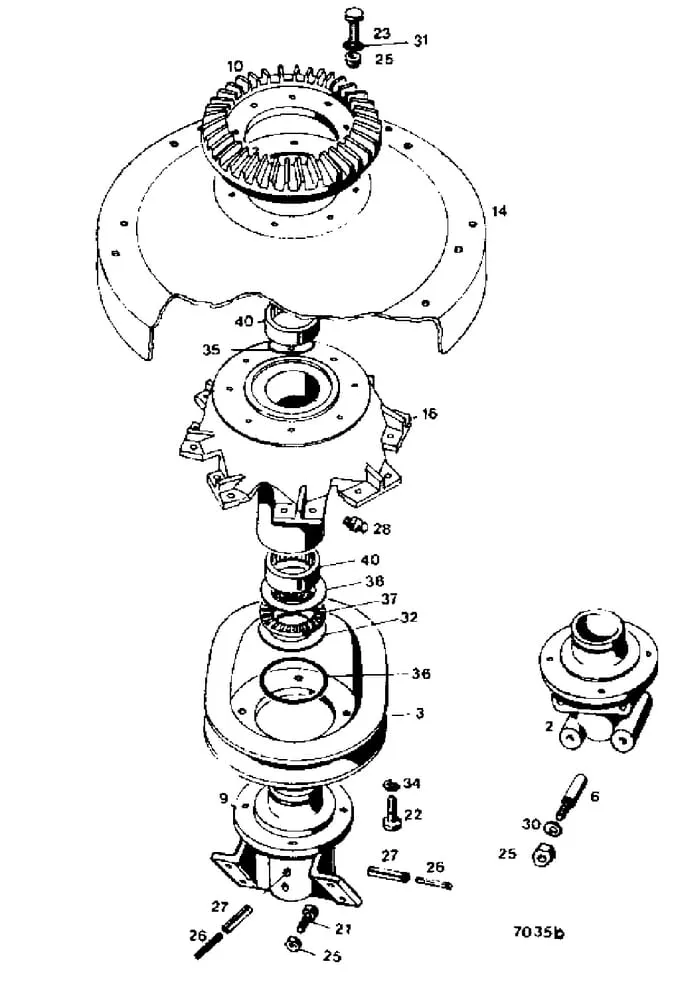 23
31
25
10
14
40
35
16
28
40
38
37
32
36
3
2
34
22
9
6
30
25
27
26
27
26
21
25
7035b