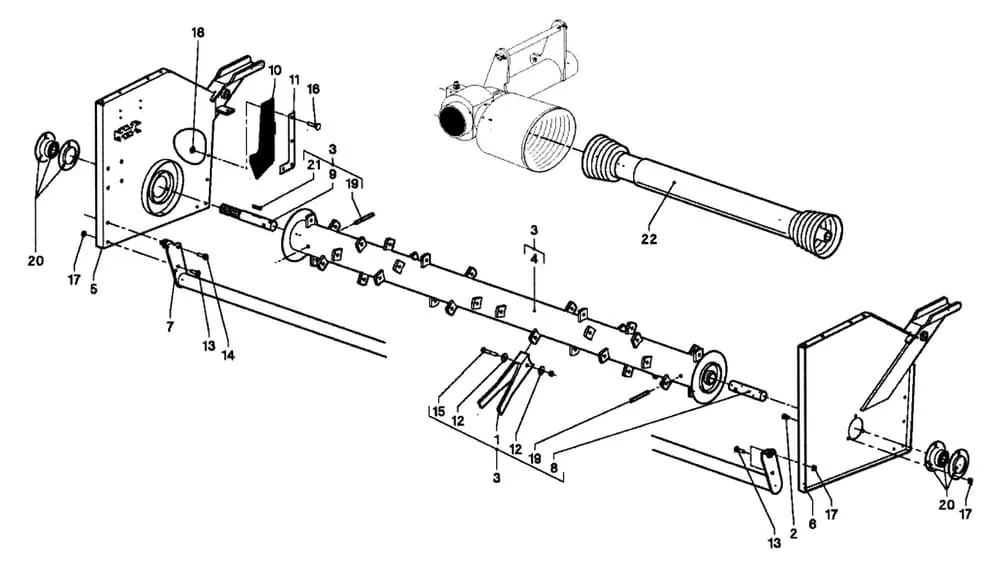 18
10
11
16
3
21
9
19
20
17
5
7
13
14
22
3
4
15
12
1
12
19
8
3
13
2
6
17
20
17