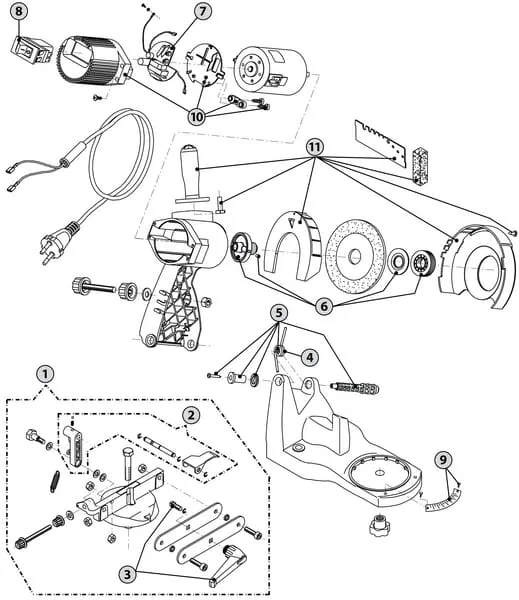 8
7
10
11
6
5
4
1
2
9
3