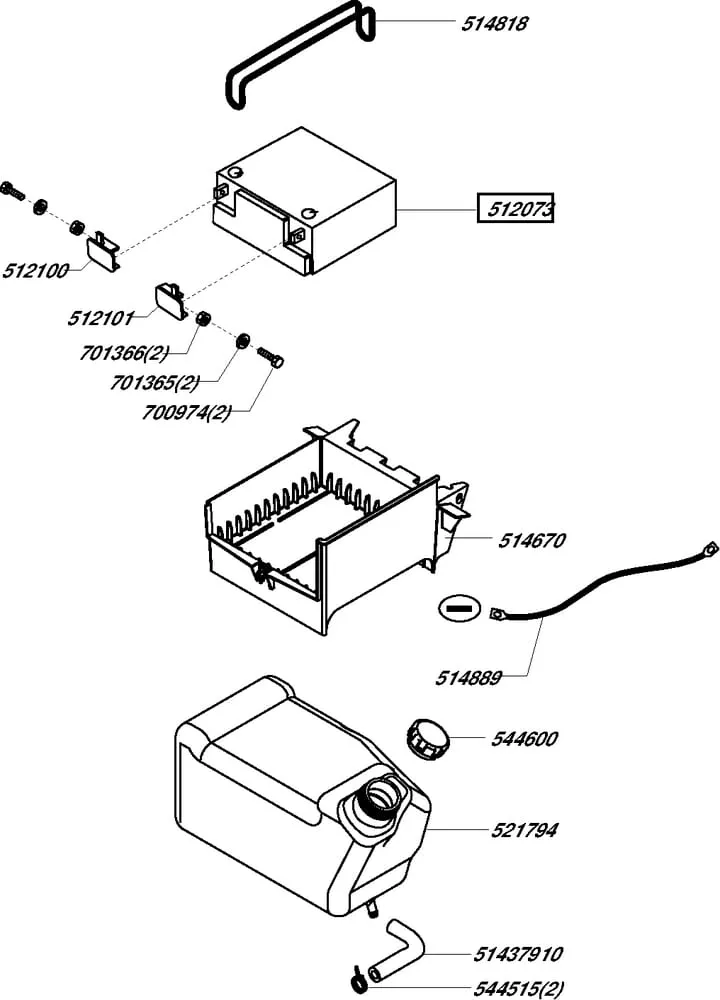 514818

512073

512100

512101

701366(2)

701365(2)

700974(2)

514670

514889

544600

521794

51437910

544515(2)