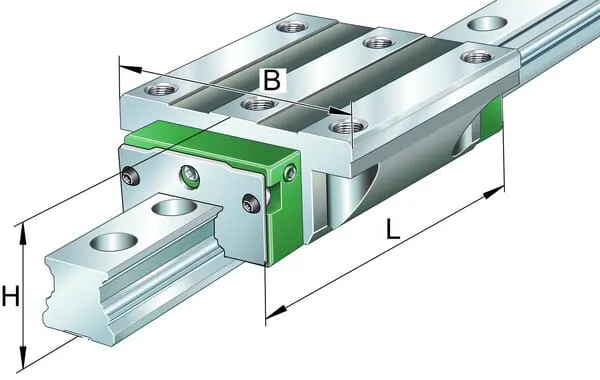 B
L
H